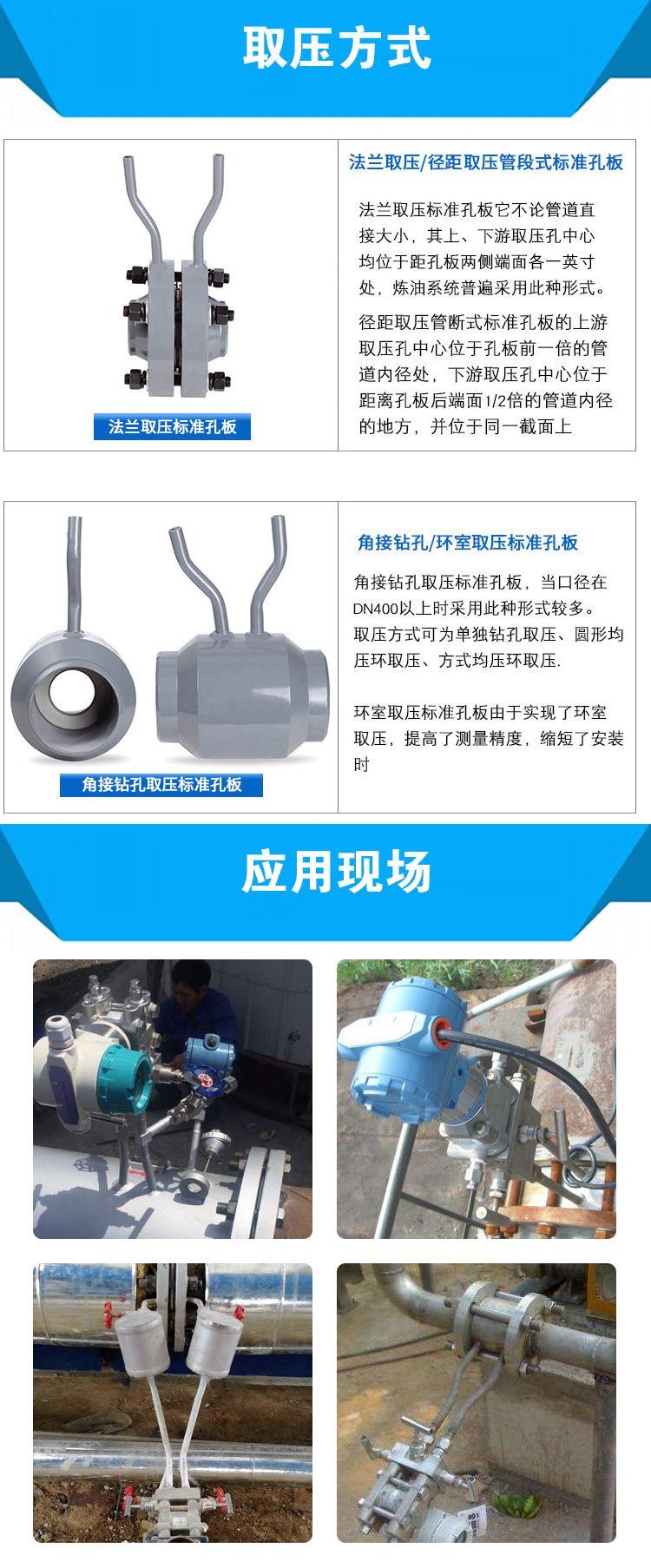 取压方式

法兰取压标准孔板

法兰取压/径距取压管段式标准孔板

法兰取压标准孔板它不论管道直接大小，其上、下游取压孔中心均位于距孔板两侧端面各一英寸处，炼油系统普遍采用此种形式。

径距取压管断式标准孔板的上游取压孔中心位于孔板前一倍的管道内径处，下游取压孔中心位于距离孔板后端面1/2倍的管道内径的地方，并位于同一截面上

角接钻孔取压标准孔板

角接钻孔/环室取压标准孔板

角接钻孔取压标准孔板，当口径在DN400以上时采用此种形式较多。取压方式可为单独钻孔取压、圆形均压环取压、方式均压环取压.

环室取压标准孔板由于实现了环室取压，提高了测量精度，缩短了安装时

应用现场